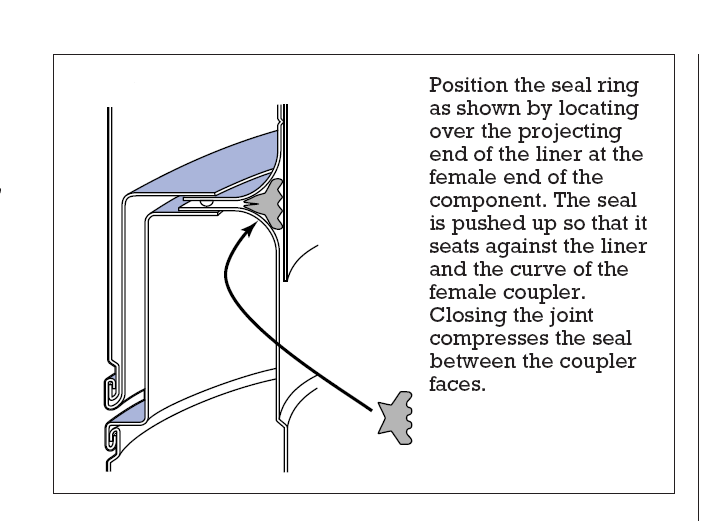 Position the seal ring as shown by locating over the projecting end of the liner at the female end of the component. The seal is pushed up so that it seats against the liner and the curve of the female coupler. Closing the joint compresses the seal between the coupler faces.