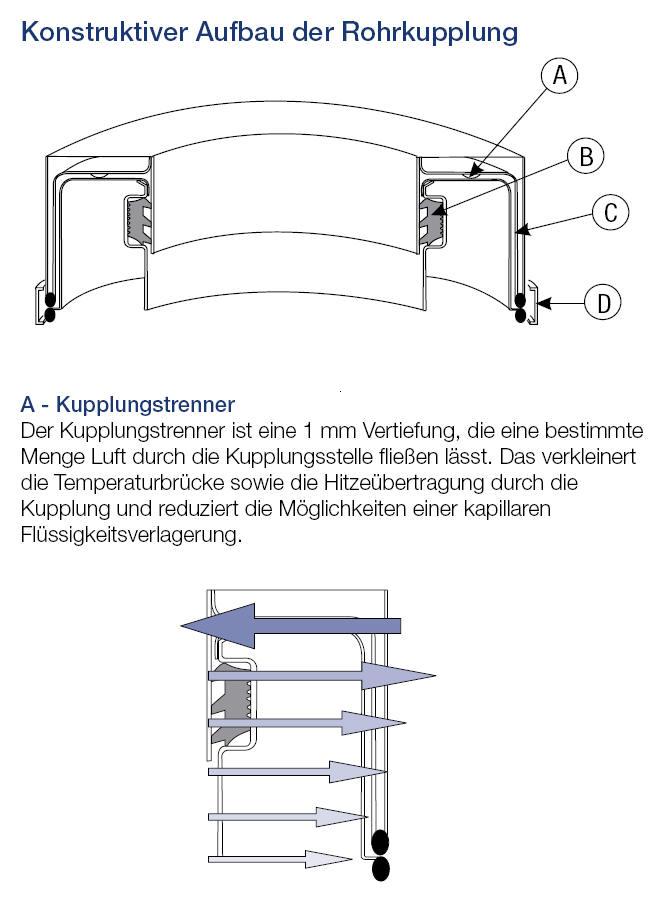 Konstruktiver Aufbau der Rohrkupplung

A

B

C

D

A - Kupplungstrenner

Der Kupplungstrenner ist eine 1 mm Vertiefung, die eine bestimmte Menge Luft durch die Kupplungsstelle fließen lässt. Das verkleinert die Temperaturbrücke sowie die Hitzeübertragung durch die Kupplung und reduziert die Möglichkeiten einer kapillaren Flüssigkeitsverlagerung.