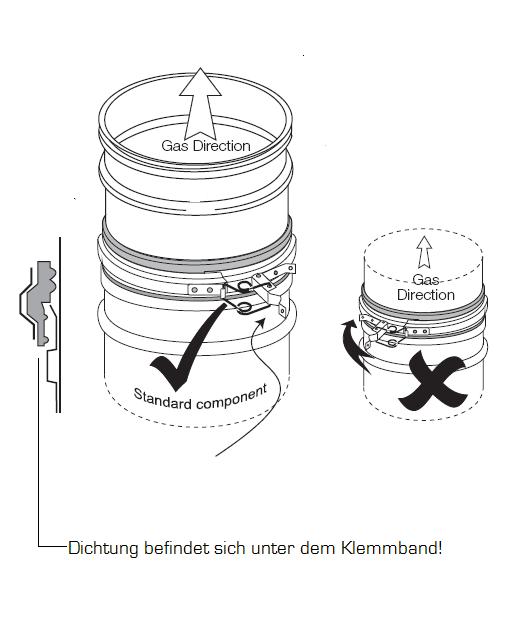 Gas Direction

Gas Direction

Standard component

Dichtung befindet sich unter dem Klemmband!